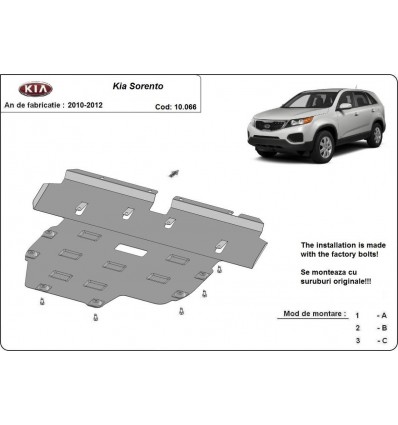 KIA

Kia Sorento

An de fabricatie : 2010-2012

Cod: 10.066

The installation is made with the factory bolts!

Se monteaza cu suruburi originale!!!

Mod de montare :

1 - A
2 - B
3 - C