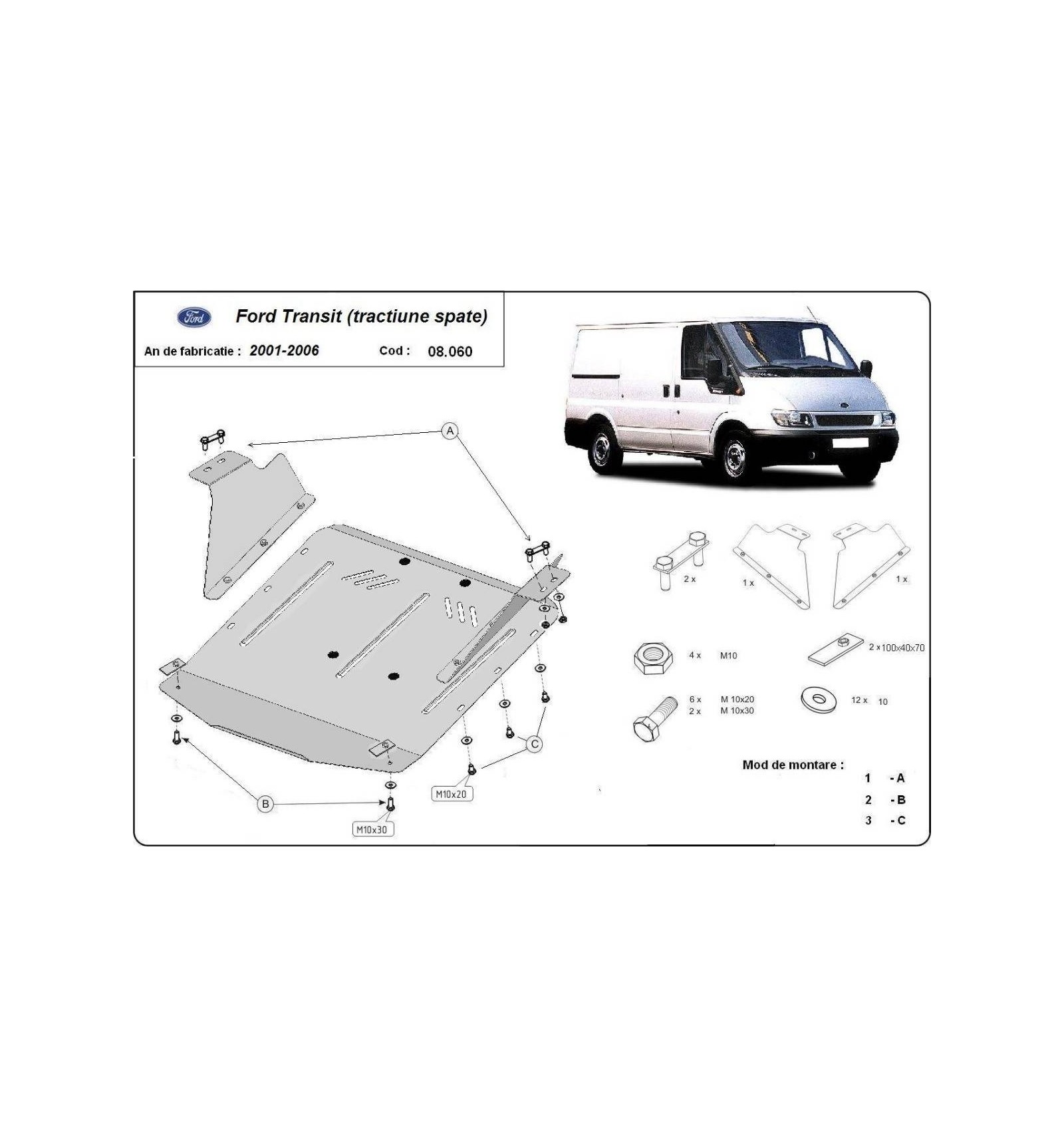 Ford

Ford Transit (tractiune spate)

An de fabricatie : 2001-2006 Cod : 08.060

A

B

C

M10x20

M10x30

2 x

1 x

1 x

4 x M10

2 x 100x40x70

6 x M 10x20
2 x M 10x30

12 x 10

Mod de montare :

1 - A

2 - B

3 - C