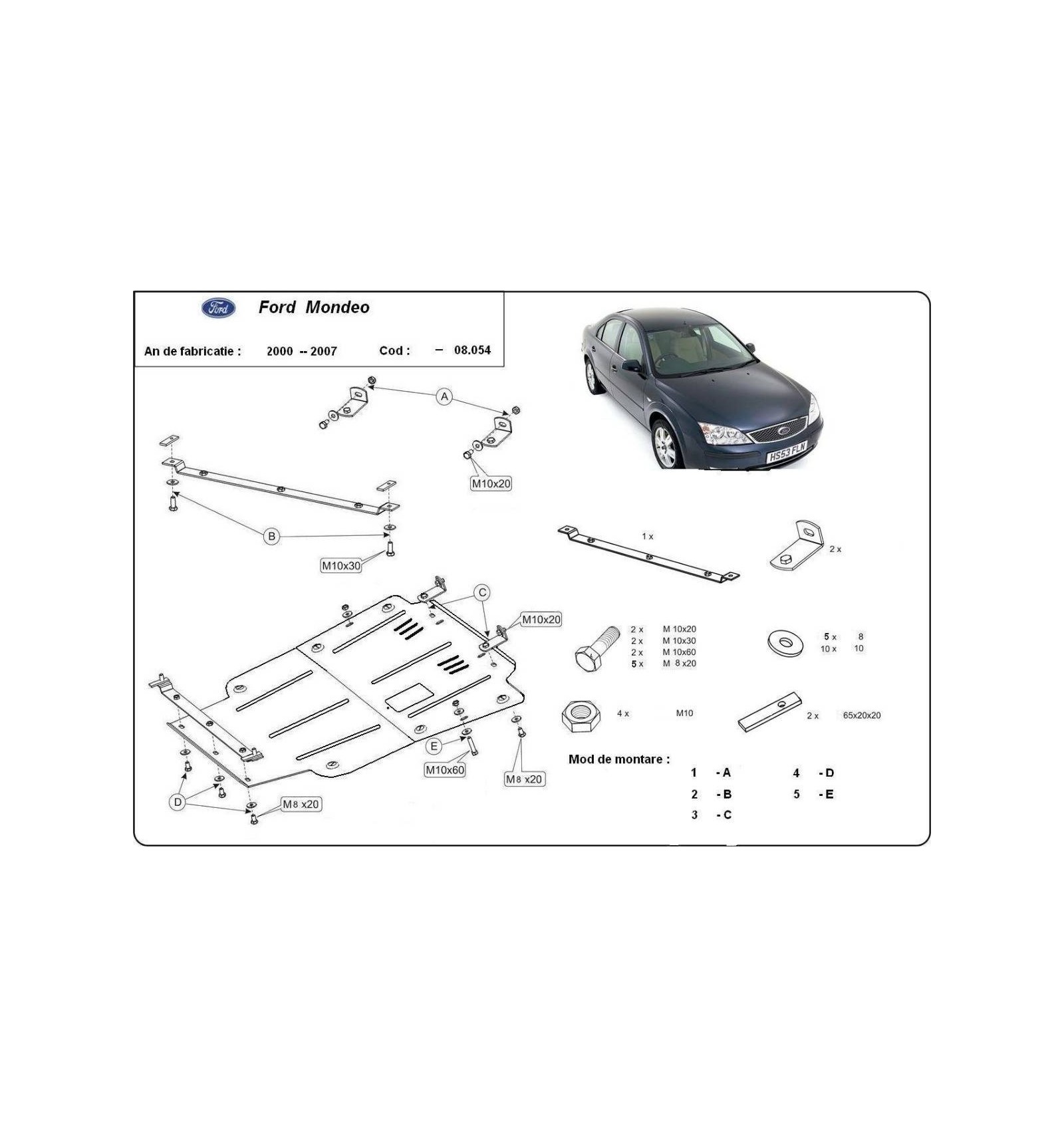 Ford

Ford Mondeo

An de fabricatie : 2000 -- 2007 Cod : – 08.054

HS53 FLN

A

M10x20

B

M10x30

C

M10x20

E

M10x60

M8 x20

D

M8 x20

1 x

2 x

2 x M 10x20
2 x M 10x30
2 x M 10x60
5 x M 8 x20

5 x 8
10 x 10

4 x M10

2 x 65x20x20

Mod de montare :

1 - A
2 - B
3 - C
4 - D
5 - E