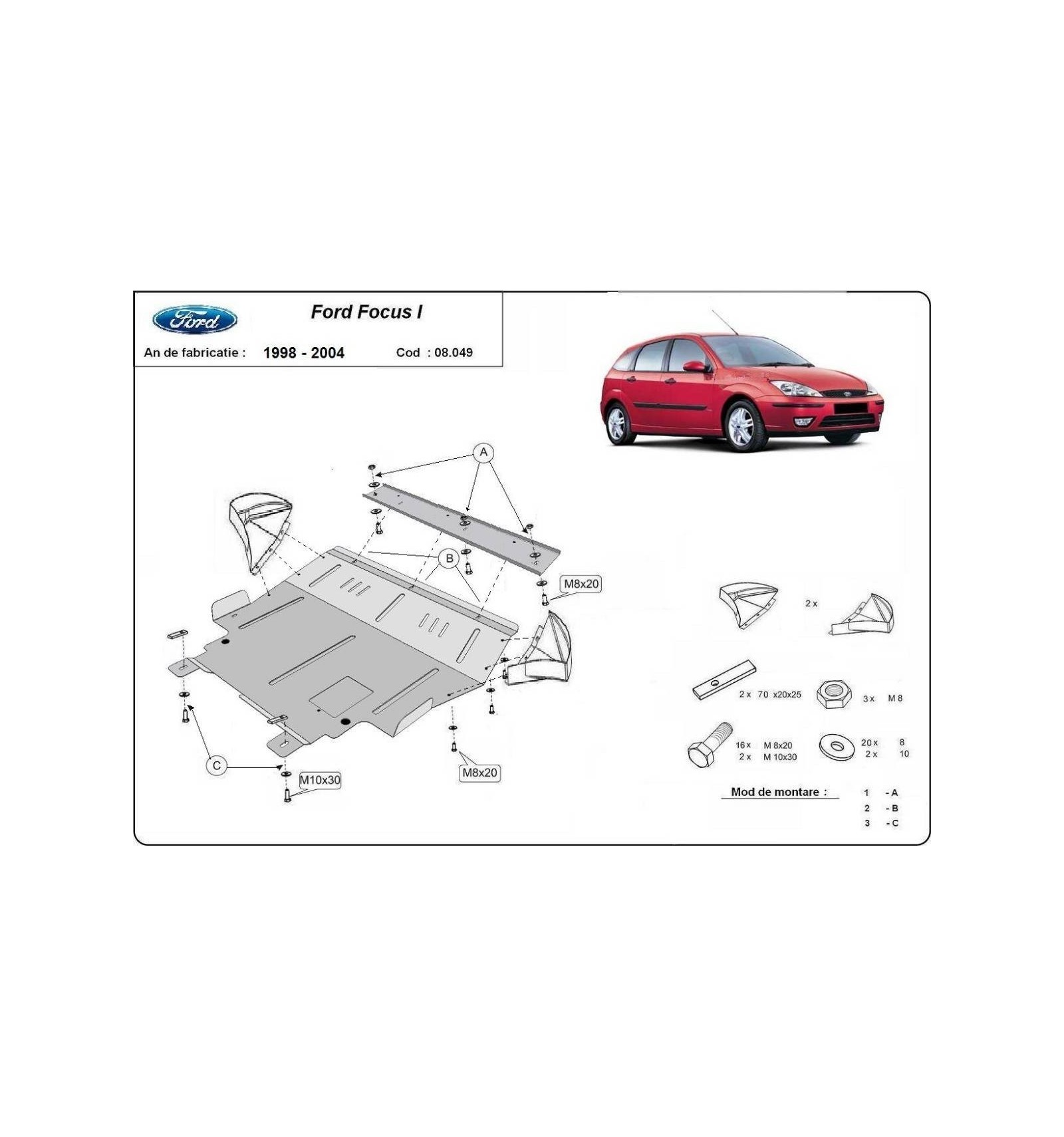 Ford

Ford Focus I

An de fabricatie : 1998 - 2004 Cod : 08.049

A

B

M8x20

C

M10x30

M8x20

2 x

2 x 70 x20x25

3 x M 8

16 x M 8x20
2 x M 10x30

20 x 8
2 x 10

Mod de montare :
1 - A
2 - B
3 - C