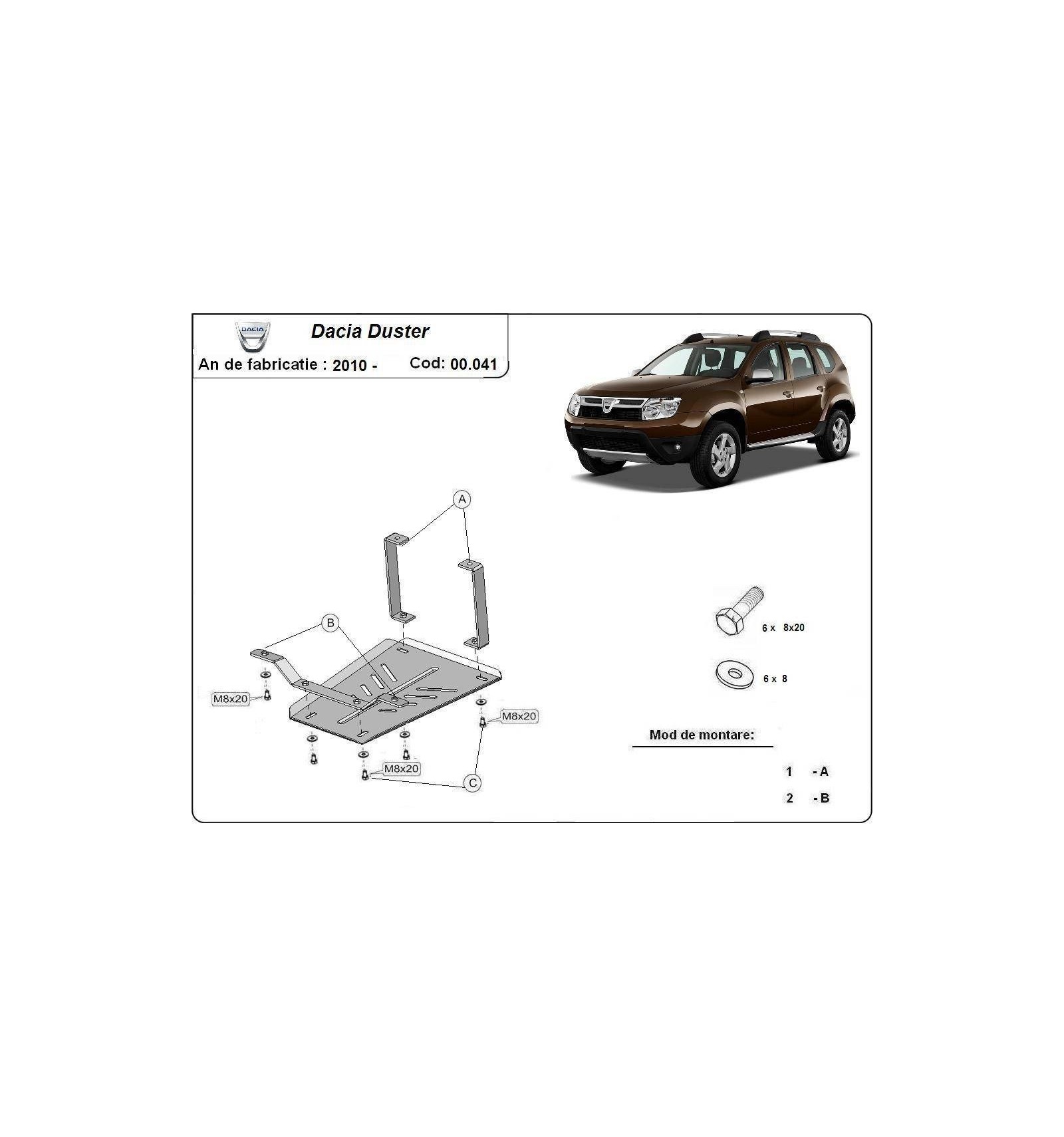 DACIA

Dacia Duster

An de fabricatie : 2010 -    Cod: 00.041

A

B

M8x20

M8x20

M8x20

C

6 x 8x20

6 x 8

Mod de montare:

1 - A

2 - B