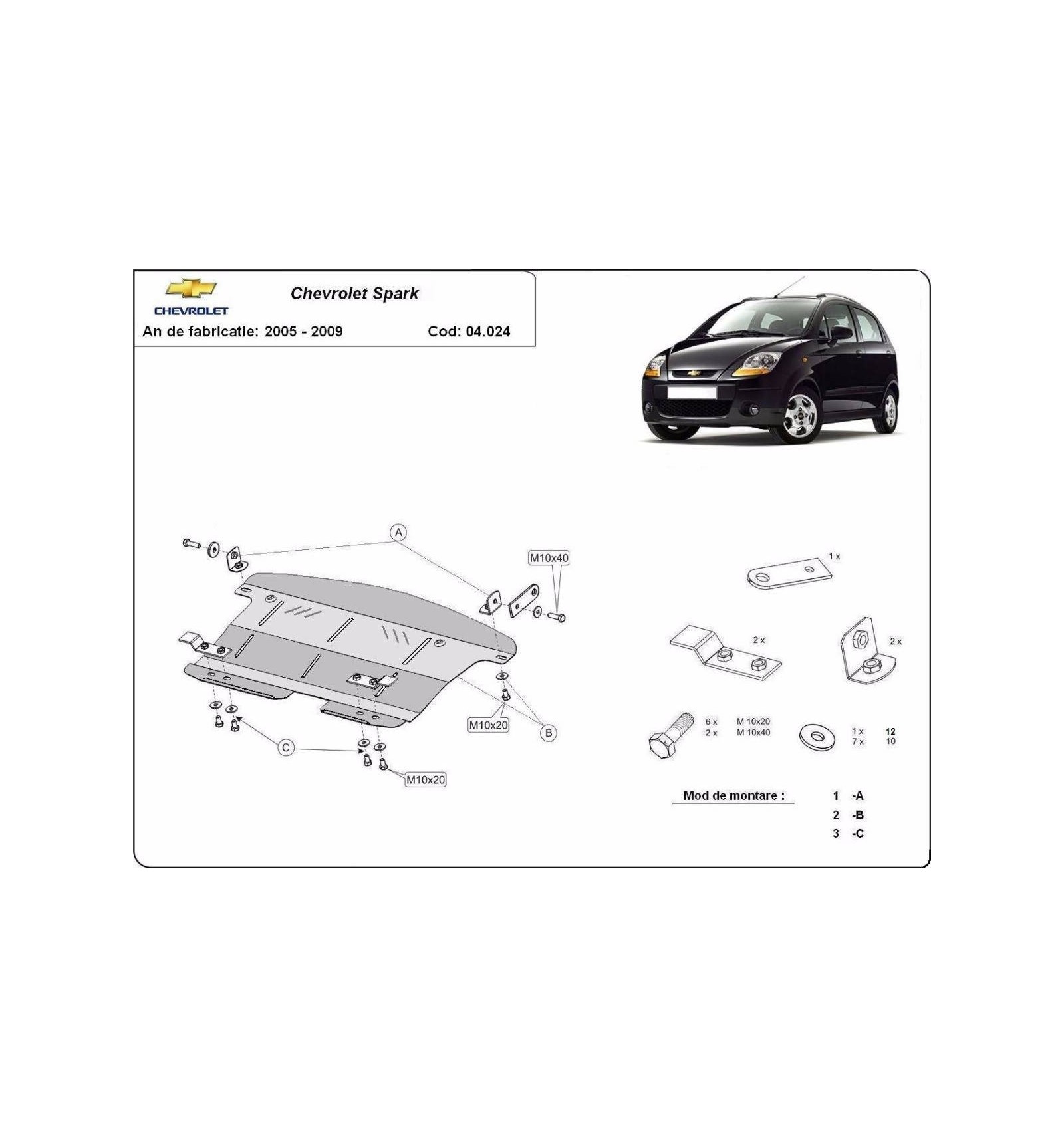 CHEVROLET

Chevrolet Spark

An de fabricatie: 2005 - 2009

Cod: 04.024

A

M10x40

M10x20

B

C

M10x20

1 x

2 x

2 x

6 x M 10x20
2 x M 10x40

1 x 12
7 x 10

Mod de montare :

1 -A
2 -B
3 -C